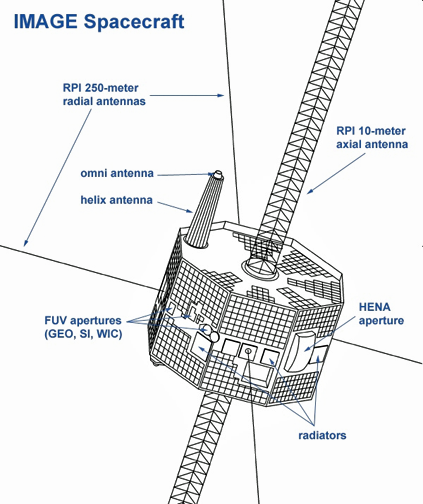 IMAGE Spacecraft

RPI 250-meter radial antennas

RPI 10-meter axial antenna

omni antenna

helix antenna

FUV apertures (GEO, SI, WIC)

HENA aperture

radiators