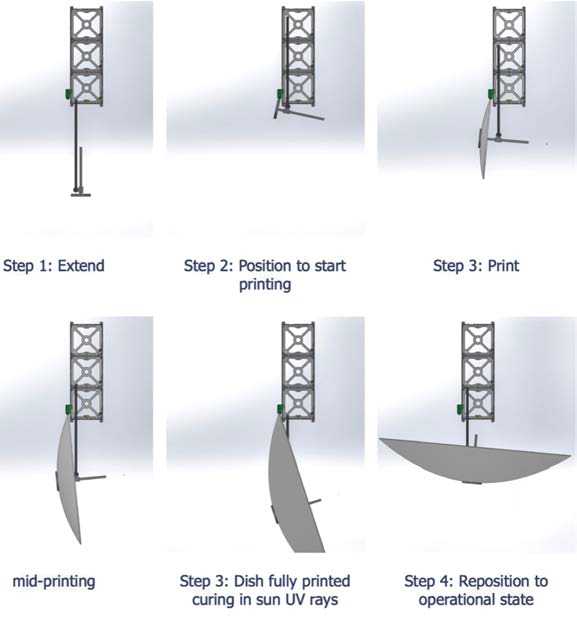 Step 1: Extend

Step 2: Position to start printing

Step 3: Print

mid-printing

Step 3: Dish fully printed curing in sun UV rays

Step 4: Reposition to operational state