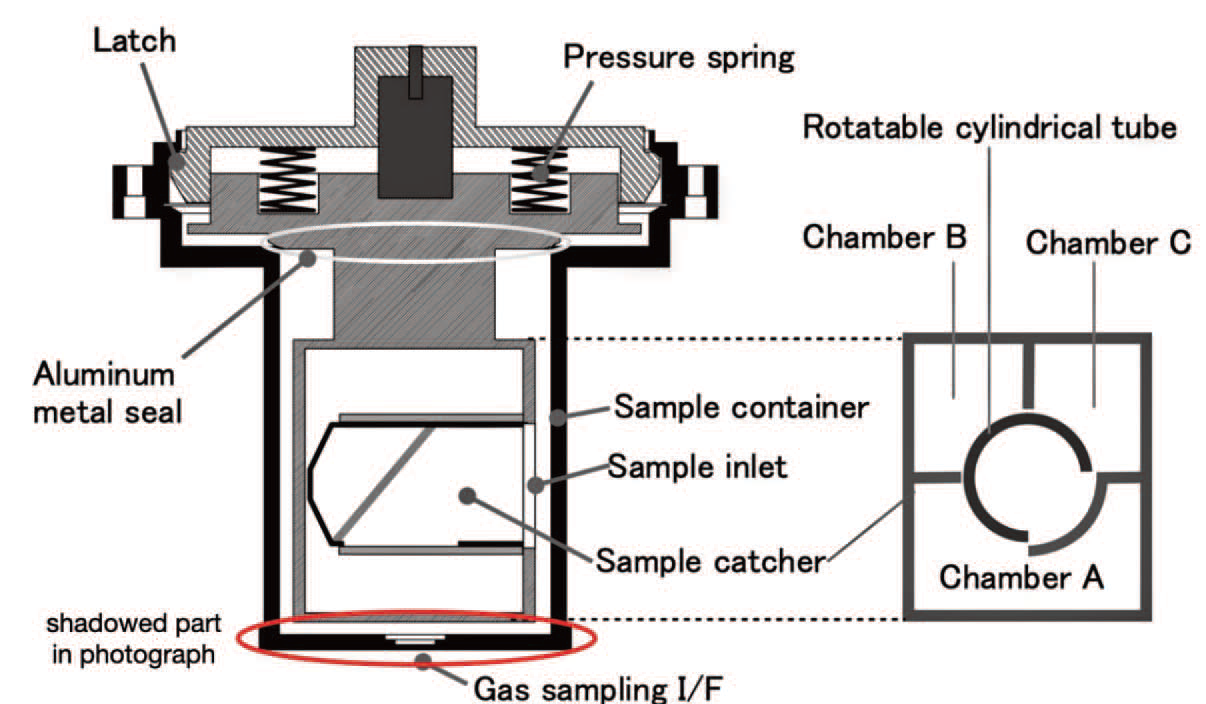 Latch
Pressure spring
Rotatable cylindrical tube
Chamber B
Chamber C
Aluminum metal seal
Sample container
Sample inlet
Sample catcher
Chamber A
shadowed part in photograph
Gas sampling I/F